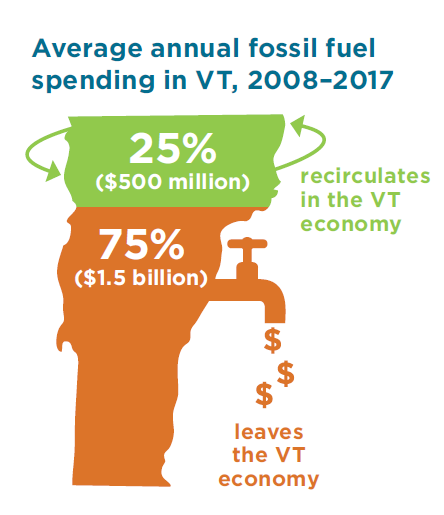 Average annual fossil fuel spending in VT, 2008–2017

25%
(\$500 million)

recirculates in the VT economy

75%
(\$1.5 billion)

\$
\$
\$

leaves the VT economy